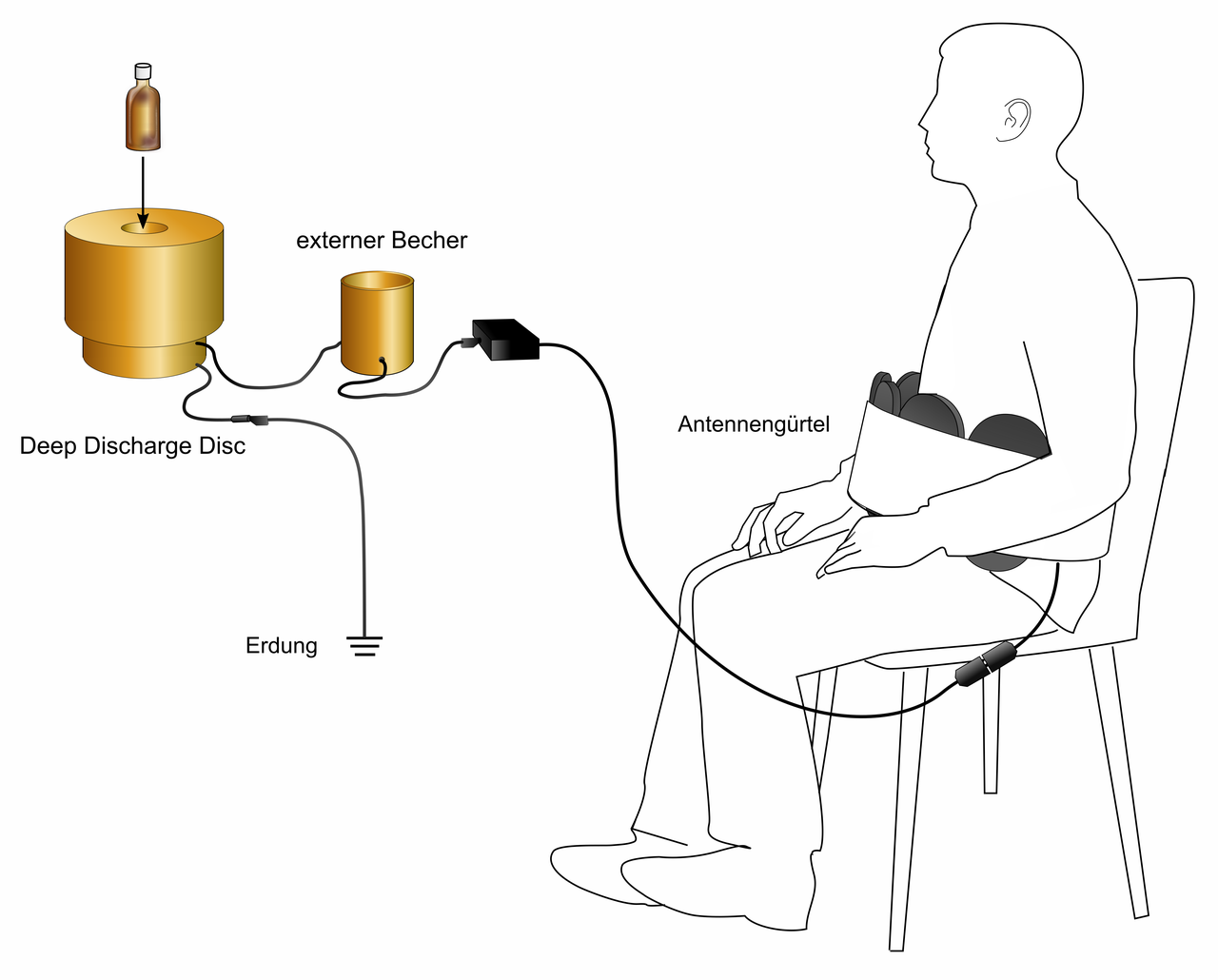 externer Becher

Deep Discharge Disc

Antennengürtel

Erdung